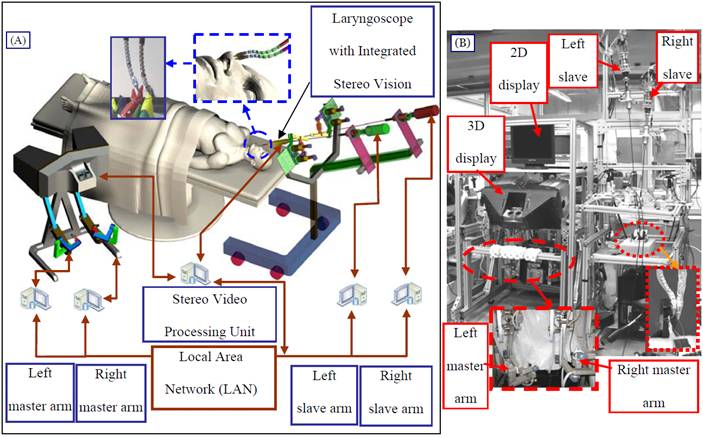 (A)

Laryngoscope with Integrated Stereo Vision

Stereo Video Processing Unit

Local Area Network (LAN)

Left master arm

Right master arm

Left slave arm

Right slave arm

(B)

2D display

Left slave

Right slave

3D display

Left master arm

Right master arm